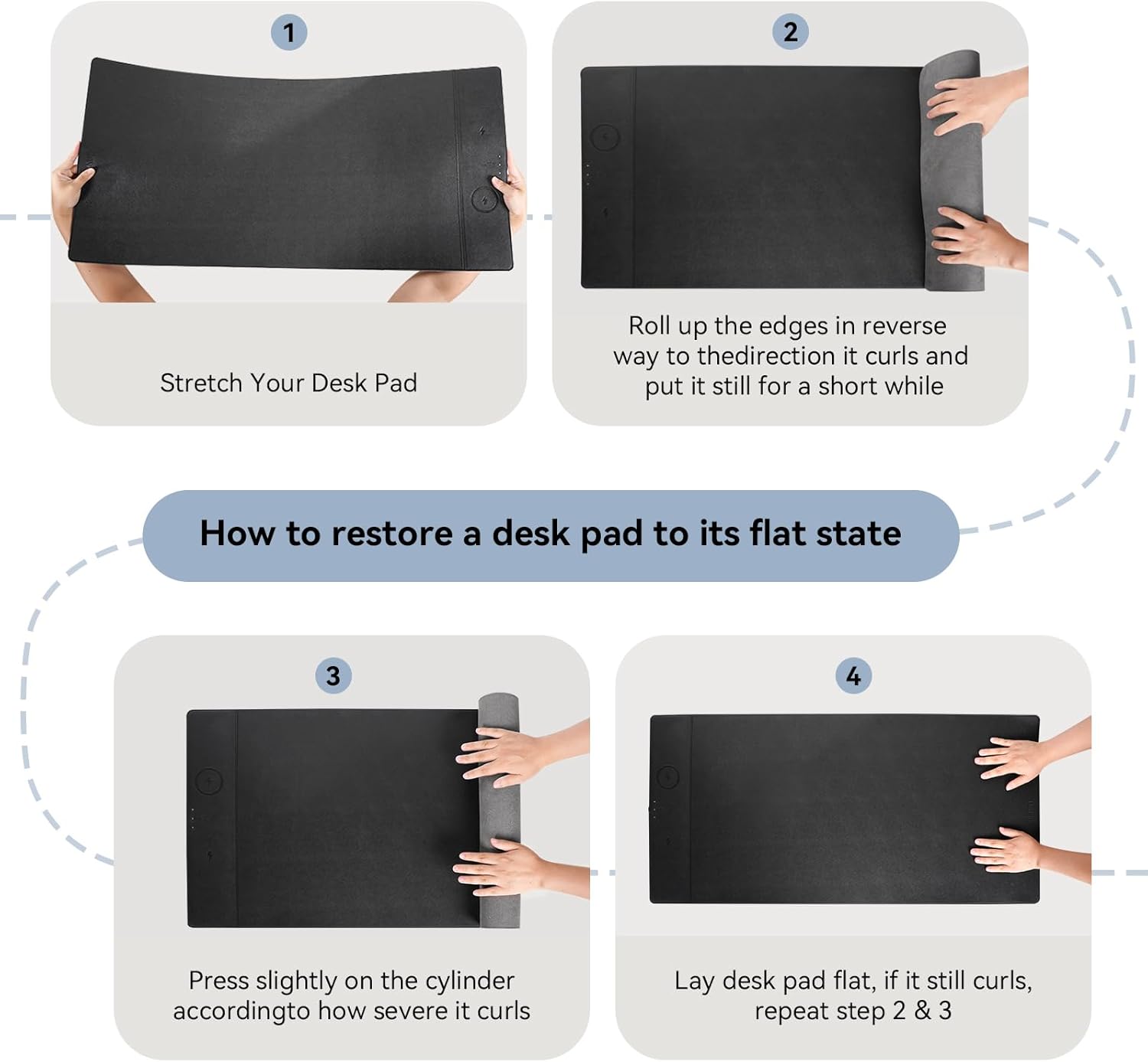 1

Stretch Your Desk Pad

2

Roll up the edges in reverse way to thedirection it curls and put it still for a short while

How to restore a desk pad to its flat state

3

Press slightly on the cylinder accordingto how severe it curls

4

Lay desk pad flat, if it still curls, repeat step 2 & 3